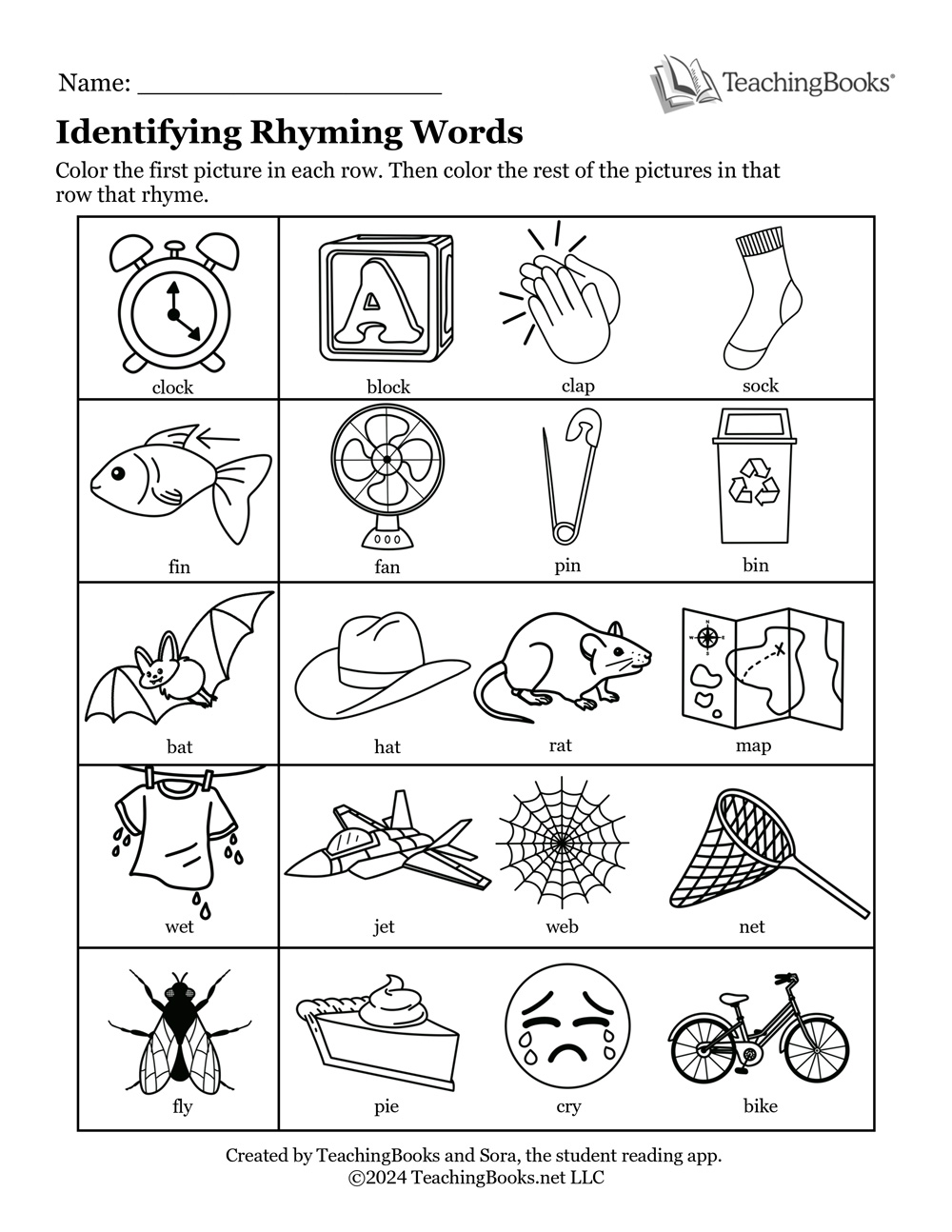 Name: ____________________

TeachingBooks®

Identifying Rhyming Words

Color the first picture in each row. Then color the rest of the pictures in that row that rhyme.

| clock | block | clap | sock |
|---|---|---|---|
| fin | fan | pin | bin |
| bat | hat | rat | map |
| wet | jet | web | net |
| fly | pie | cry | bike |

Created by TeachingBooks and Sora, the student reading app.
©2024 TeachingBooks.net LLC